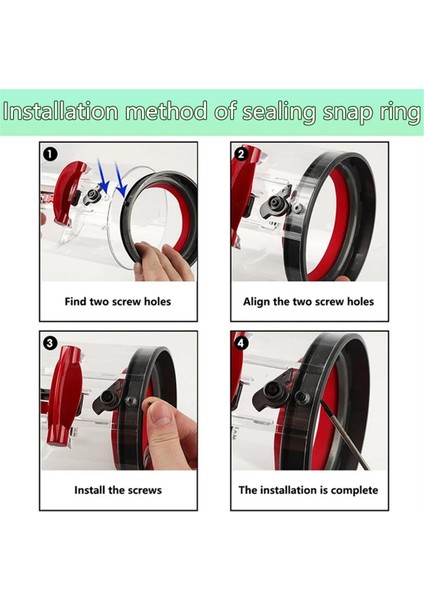 Installation method of sealing snap ring

1

Find two screw holes

2

Align the two screw holes

3

Install the screws

4

The installation is complete