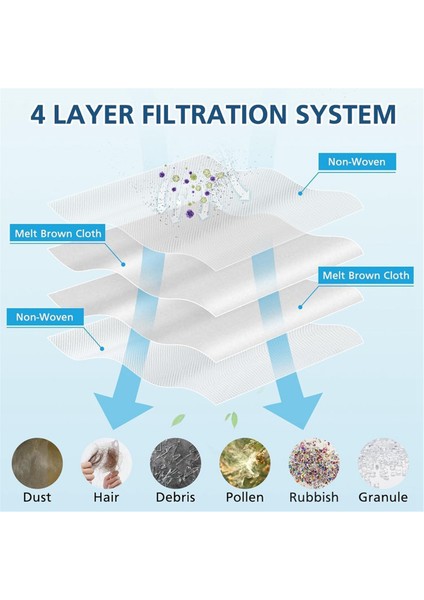 4 LAYER FILTRATION SYSTEM

Non-Woven

Melt Brown Cloth

Melt Brown Cloth

Non-Woven

Dust

Hair

Debris

Pollen

Rubbish

Granule