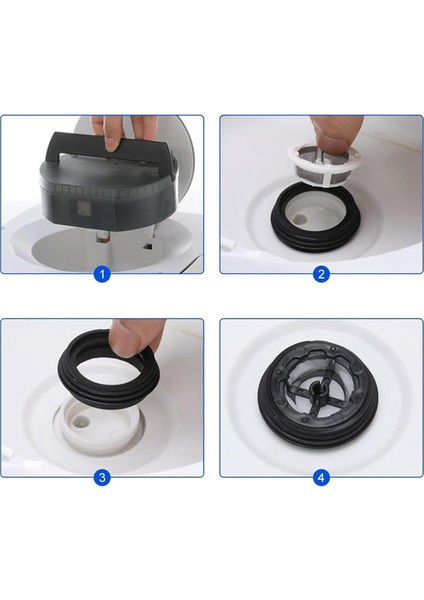 1

2

3

4