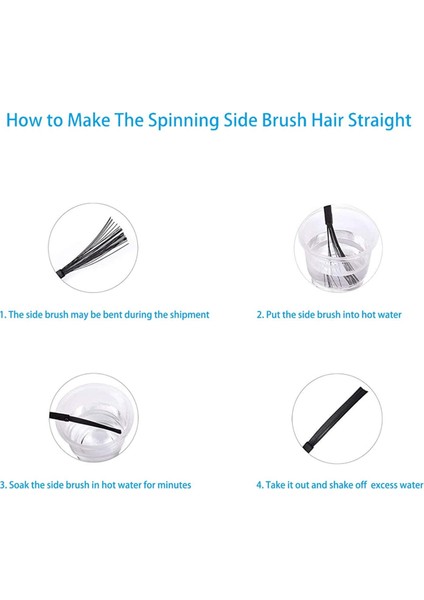 How to Make The Spinning Side Brush Hair Straight

1. The side brush may be bent during the shipment

2. Put the side brush into hot water

3. Soak the side brush in hot water for minutes

4. Take it out and shake off excess water