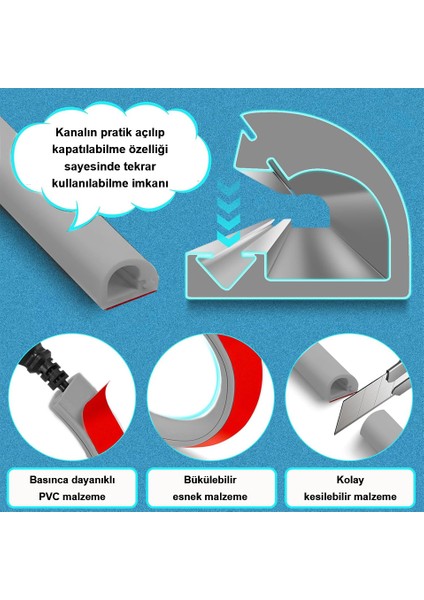 Kanalın pratik açılıp kapatılabilme özelliği sayesinde tekrar kullanılabilme imkanı

Basınca dayanıklı PVC malzeme

Bükülebilir esnek malzeme

Kolay kesilebilir malzeme