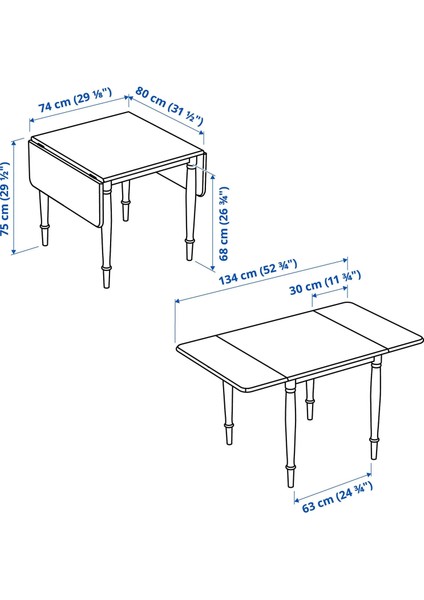 74 cm (29 ⅛")
80 cm (31 ½")
75 cm (29 ½")
68 cm (26 ¾")
134 cm (52 ¾")
30 cm (11 ¾")
63 cm (24 ¾")