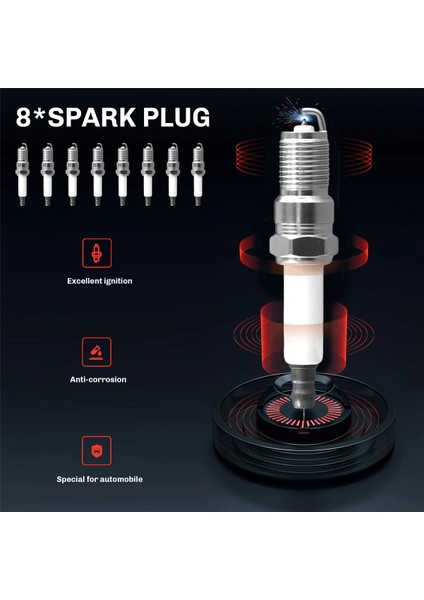 8*SPARK PLUG

Excellent ignition

Anti-corrosion

Special for automobile