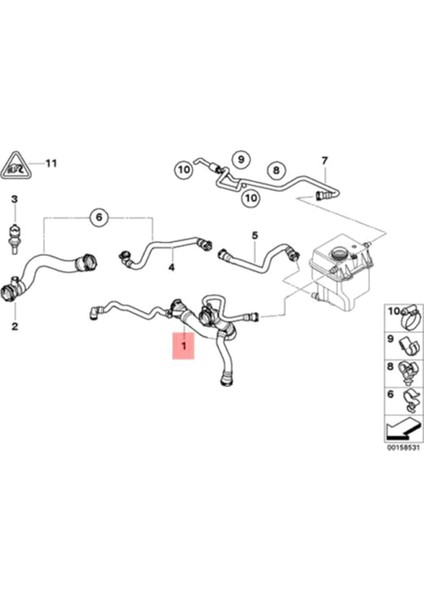 11
10
9
8
7
10
3
6
5
4
2
1
10
9
8
6
00158531