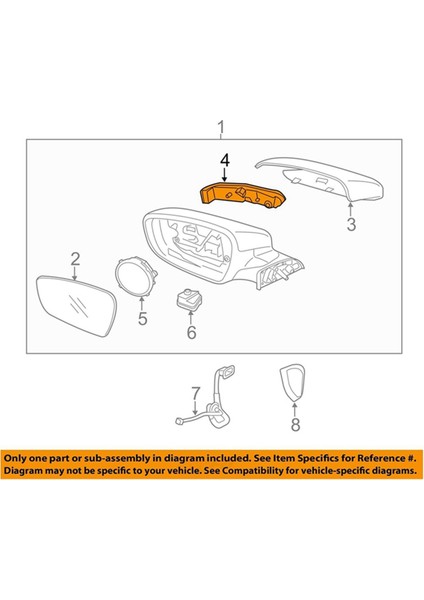 1
4
3
2
5
6
7
8
Only one part or sub-assembly in diagram included. See Item Specifics for Reference #.
Diagram may not be specific to your vehicle. See Compatibility for vehicle-specific diagrams.