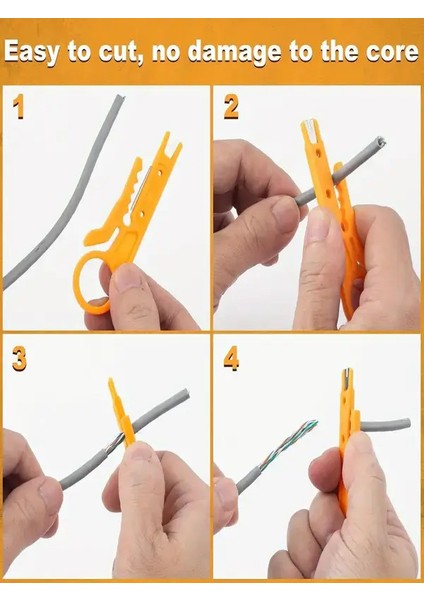 Easy to cut, no damage to the core

1

2

3

4