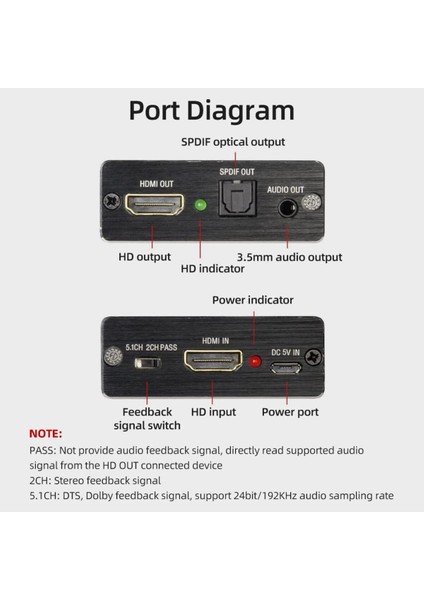 Port Diagram

SPDIF optical output

HDMI OUT

SPDIF OUT

AUDIO OUT

HD output

HD indicator

3.5mm audio output

Power indicator

5.1CH 2CH PASS

HDMI IN

DC 5V IN

Feedback signal switch

HD input

Power port

NOTE:

PASS: Not provide audio feedback signal, directly read supported audio signal from the HD OUT connected device

2CH: Stereo feedback signal

5.1CH: DTS, Dolby feedback signal, support 24bit/192KHz audio sampling rate