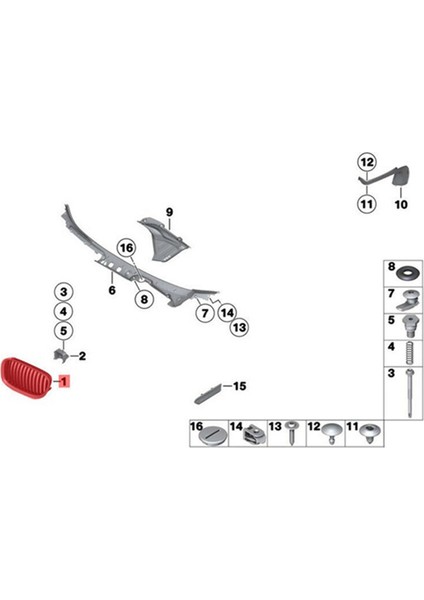 12
11
10
9
16
6
8
7
14
13
3
4
5
2
1
15
8
7
5
4
3
16
14
13
12
11