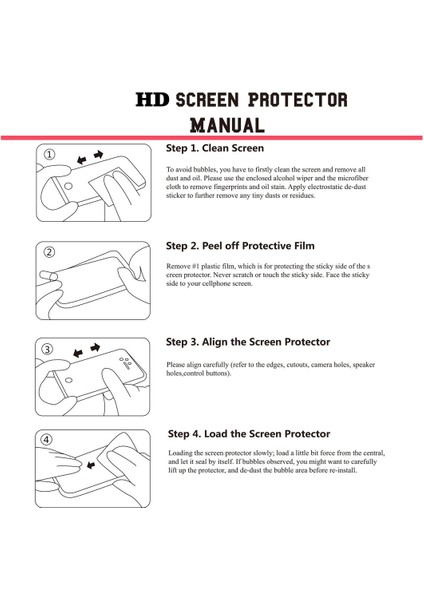 HD SCREEN PROTECTOR MANUAL

①

Step 1. Clean Screen

To avoid bubbles, you have to firstly clean the screen and remove all dust and oil. Please use the enclosed alcohol wiper and the microfiber cloth to remove fingerprints and oil stain. Apply electrostatic de-dust sticker to further remove any tiny dusts or residues.

②

Step 2. Peel off Protective Film

Remove #1 plastic film, which is for protecting the sticky side of the s creen protector. Never scratch or touch the sticky side. Face the sticky side to your cellphone screen.

③

Step 3. Align the Screen Protector

Please align carefully (refer to the edges, cutouts, camera holes, speaker holes,control buttons).

④

Step 4. Load the Screen Protector

Loading the screen protector slowly; load a little bit force from the central, and let it seal by itself. If bubbles observed, you might want to carefully lift up the protector, and de-dust the bubble area before re-install.