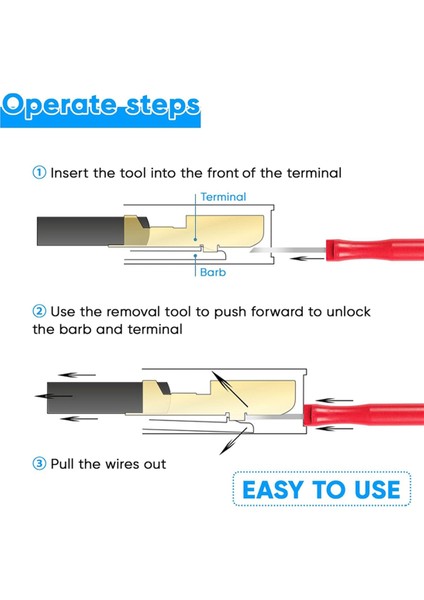 Operate steps

① Insert the tool into the front of the terminal

Terminal

Barb

② Use the removal tool to push forward to unlock the barb and terminal

③ Pull the wires out

EASY TO USE