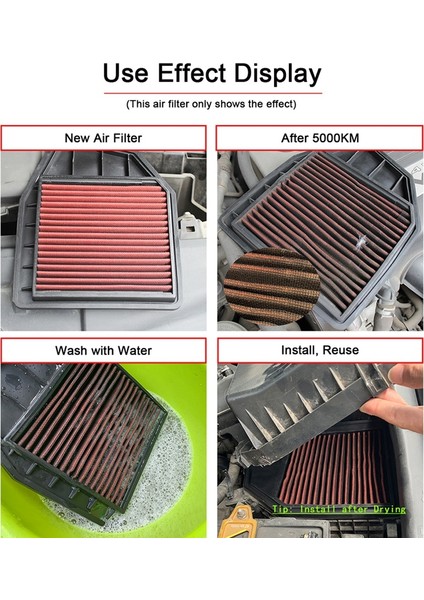 Use Effect Display

(This air filter only shows the effect)

New Air Filter

After 5000KM

Wash with Water

Install, Reuse

Tip: Install after Drying