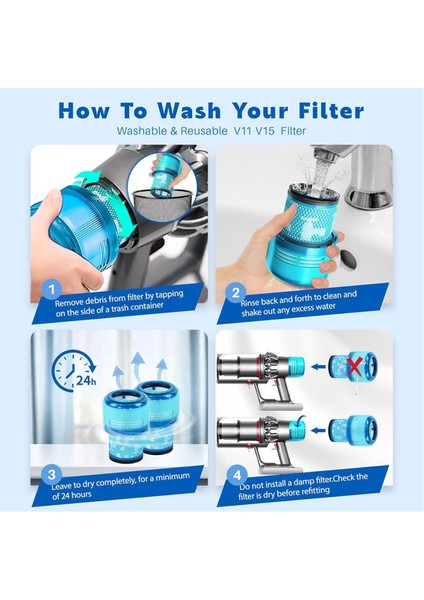 How To Wash Your Filter

Washable & Reusable V11 V15 Filter

1
Remove debris from filter by tapping on the side of a trash container

2
Rinse back and forth to clean and shake out any excess water

24h

3
Leave to dry completely, for a minimum of 24 hours

4
Do not install a damp filter.Check the filter is dry before refitting