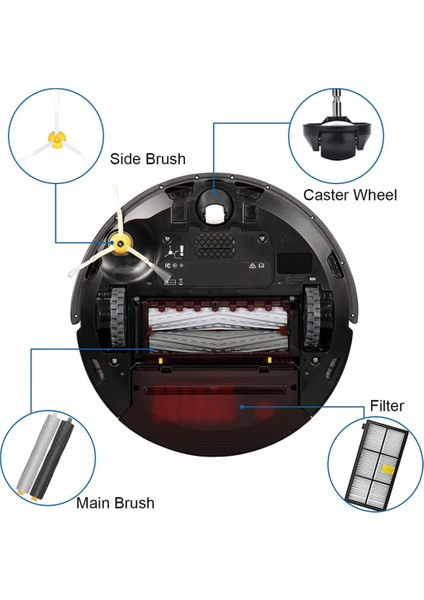 Side Brush

Caster Wheel

Filter

Main Brush