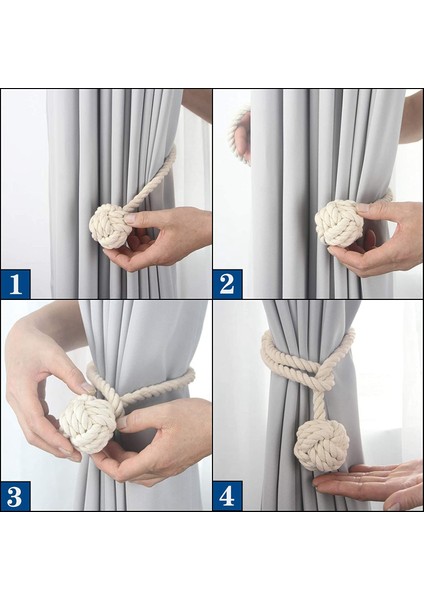 1

2

3

4