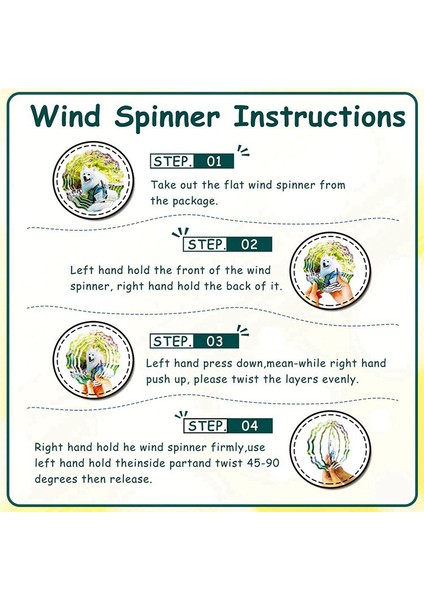 Wind Spinner Instructions

STEP. 01

Take out the flat wind spinner from the package.

STEP. 02

Left hand hold the front of the wind spinner, right hand hold the back of it.

STEP. 03

Left hand press down,mean-while right hand push up, please twist the layers evenly.

STEP. 04

Right hand hold he wind spinner firmly,use left hand hold theinside partand twist 45-90 degrees then release.