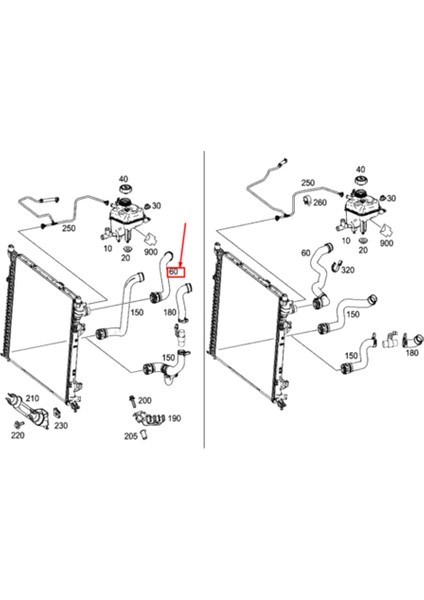 40
30
250
10
20
900
60
150
180
150
210
230
220
200
190
205

40
250
260
30
10
20
900
60
320
150
150
180