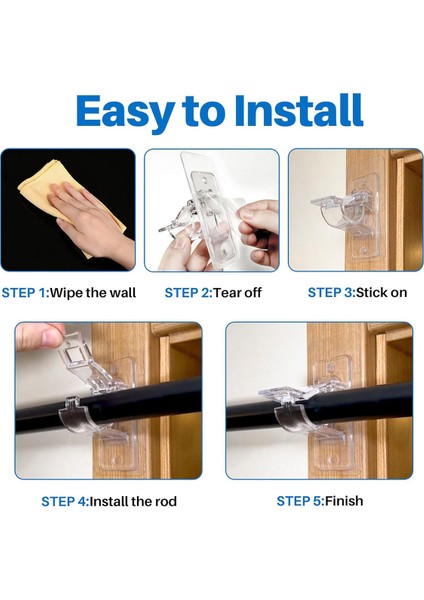 Easy to Install

STEP 1:Wipe the wall

STEP 2:Tear off

STEP 3:Stick on

STEP 4:Install the rod

STEP 5:Finish