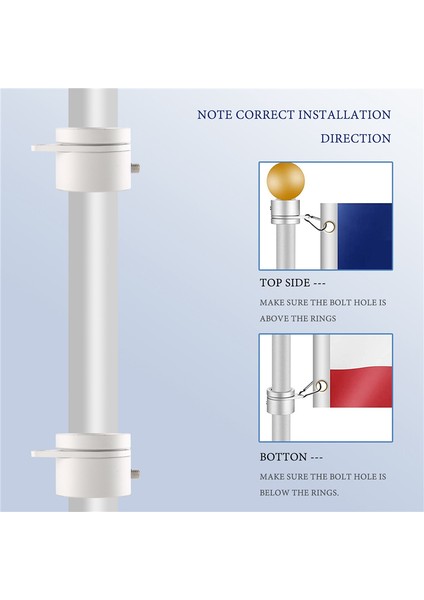 NOTE CORRECT INSTALLATION DIRECTION

TOP SIDE ---

MAKE SURE THE BOLT HOLE IS ABOVE THE RINGS

BOTTON ---

MAKE SURE THE BOLT HOLE IS BELOW THE RINGS.