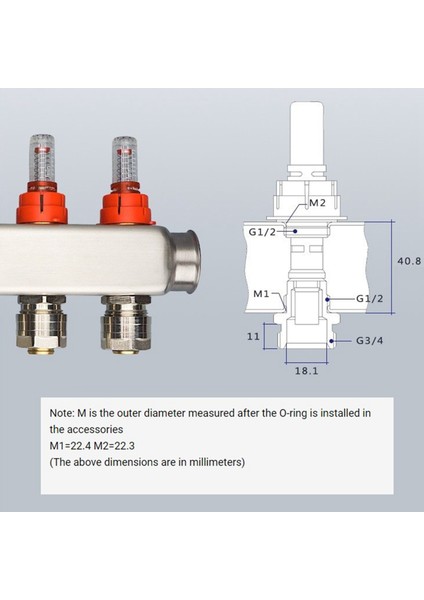 M2
G1/2
40.8
M1
G1/2
11
G3/4
18.1

Note: M is the outer diameter measured after the O-ring is installed in the accessories
M1=22.4 M2=22.3
(The above dimensions are in millimeters)