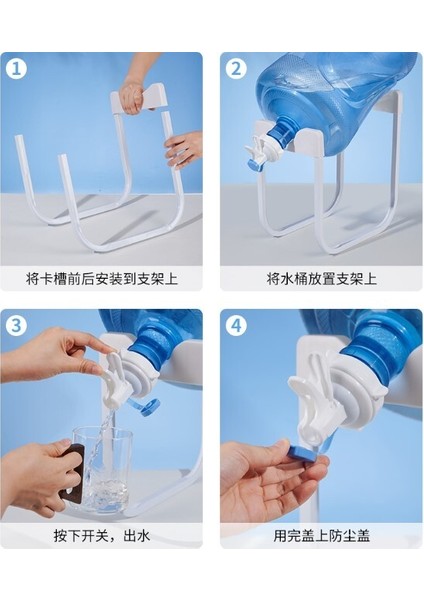 1

将卡槽前后安装到支架上

2

将水桶放置支架上

3

按下开关，出水

4

用完盖上防尘盖