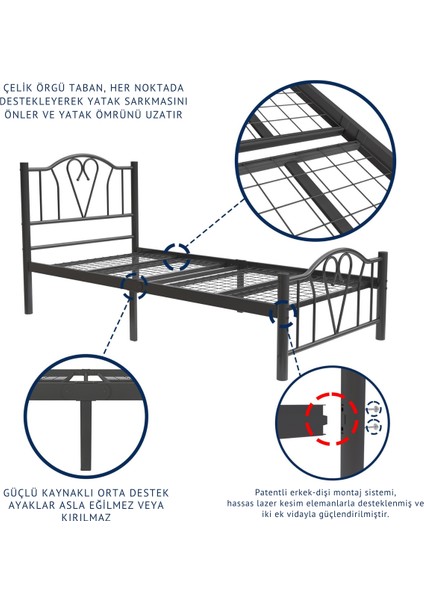 ÇELİK ÖRGÜ TABAN, HER NOKTADA DESTEKLEYEREK YATAK SARKMASINI ÖNLER VE YATAK ÖMRÜNÜ UZATIR

GÜÇLÜ KAYNAKLI ORTA DESTEK AYAKLAR ASLA EĞİLMEZ VEYA KIRILMAZ

Patentli erkek-dişi montaj sistemi, hassas lazer kesim elemanlarla desteklenmiş ve iki ek vidayla güçlendirilmiştir.