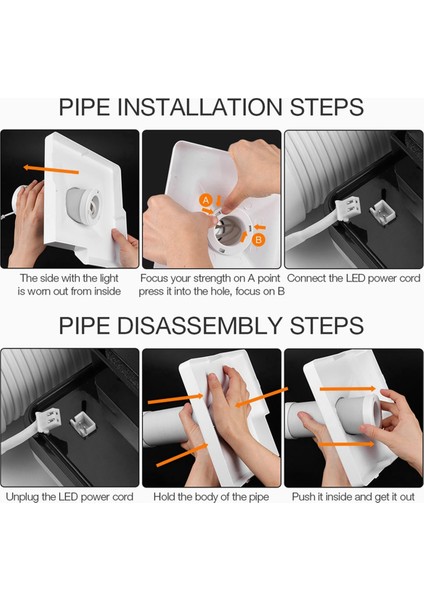 PIPE INSTALLATION STEPS

A

B

The side with the light is worn out from inside

Focus your strength on A point press it into the hole, focus on B

Connect the LED power cord

PIPE DISASSEMBLY STEPS

Unplug the LED power cord

Hold the body of the pipe

Push it inside and get it out