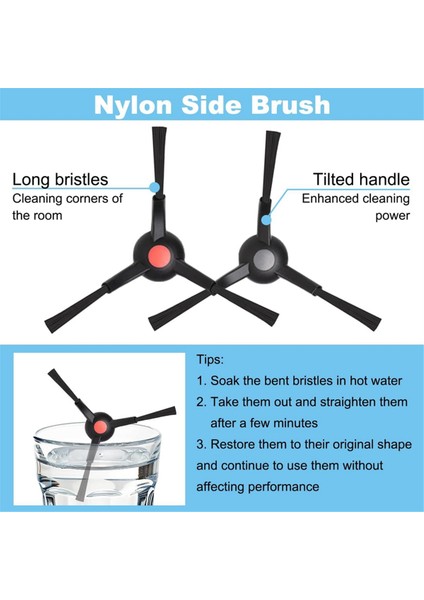 Nylon Side Brush

Long bristles
Cleaning corners of the room

Tilted handle
Enhanced cleaning power

Tips:
1. Soak the bent bristles in hot water
2. Take them out and straighten them after a few minutes
3. Restore them to their original shape and continue to use them without affecting performance