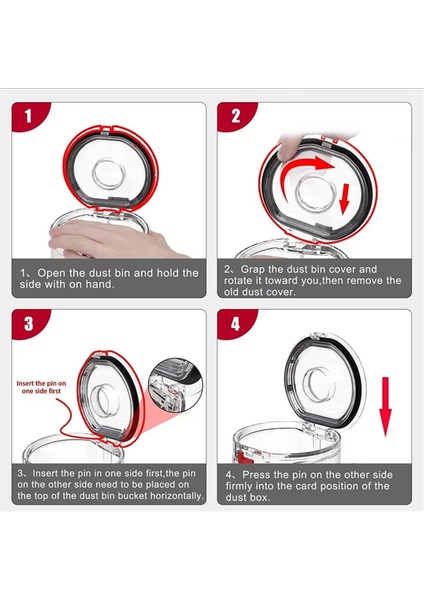 1

1、Open the dust bin and hold the side with on hand.

2

2、Grap the dust bin cover and rotate it toward you,then remove the old dust cover.

3

Insert the pin on one side first

3、Insert the pin in one side first,the pin on the other side need to be placed on the top of the dust bin bucket horizontally.

4

4、Press the pin on the other side firmly into the card position of the dust box.