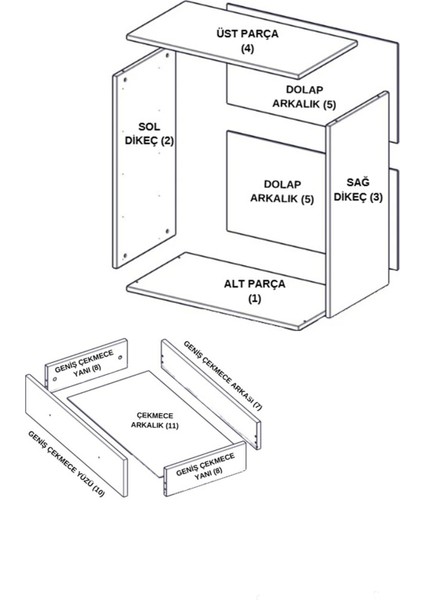 ÜST PARÇA
(4)

DOLAP
ARKALIK (5)

SOL
DİKEÇ (2)

DOLAP
ARKALIK (5)

SAĞ
DİKEÇ (3)

ALT PARÇA
(1)

GENİŞ ÇEKMECE
YANI (8)

GENİŞ ÇEKMECE ARKASI (7)

ÇEKMECE
ARKALIK (11)

GENİŞ ÇEKMECE YÜZÜ (10)

GENİŞ ÇEKMECE
YANI (8)