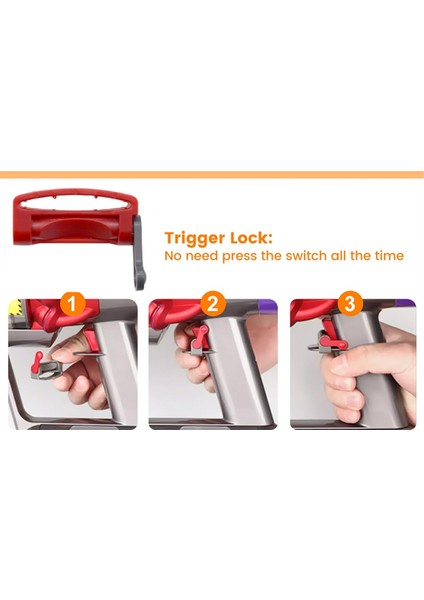 Trigger Lock:
No need press the switch all the time

1

2

3