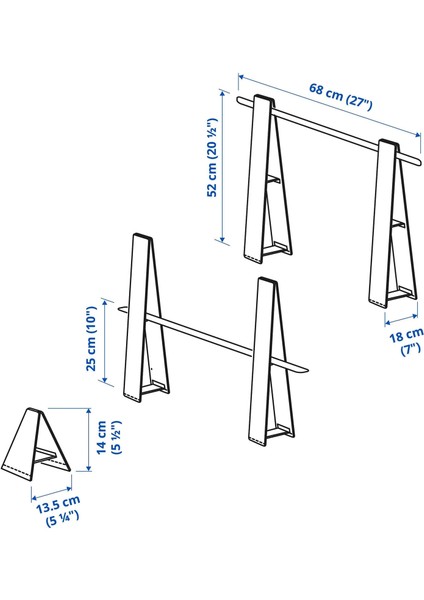 68 cm (27")

52 cm (20 ½")

18 cm (7")

25 cm (10")

14 cm (5 ½")

13.5 cm (5 ¼")