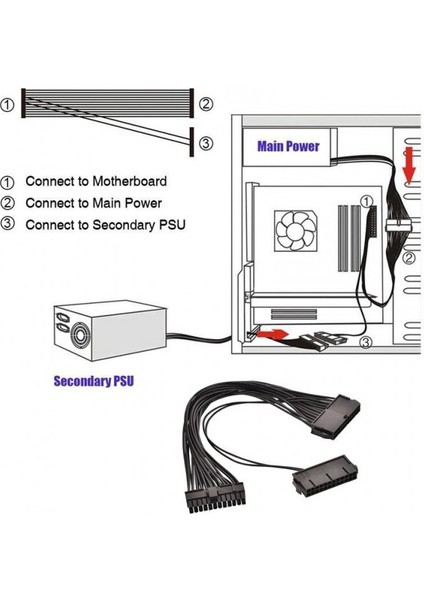 ① ② ③

① Connect to Motherboard
② Connect to Main Power
③ Connect to Secondary PSU

Main Power

①
②
③

Secondary PSU