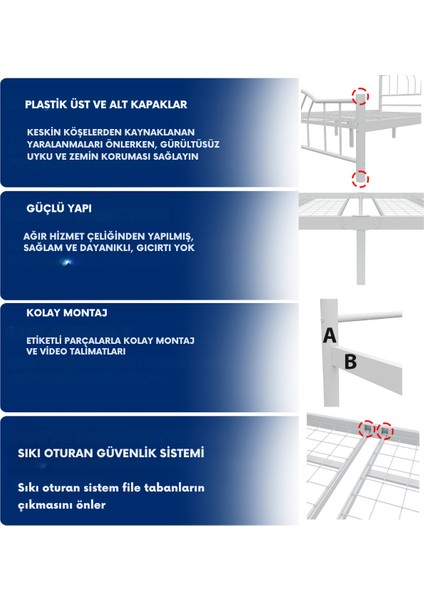 PLASTİK ÜST VE ALT KAPAKLAR

KESKİN KÖŞELERDEN KAYNAKLANAN YARALANMALARI ÖNLERKEN, GÜRÜLTÜSÜZ UYKU VE ZEMİN KORUMASI SAĞLAYIN

GÜÇLÜ YAPI

AĞIR HİZMET ÇELİĞİNDEN YAPILMIŞ, SAĞLAM VE DAYANIKLI, GICIRTI YOK

KOLAY MONTAJ

ETİKETLİ PARÇALARLA KOLAY MONTAJ VE VİDEO TALİMATLARI

A

B

SIKI OTURAN GÜVENLİK SİSTEMİ

Sıkı oturan sistem file tabanların çıkmasını önler