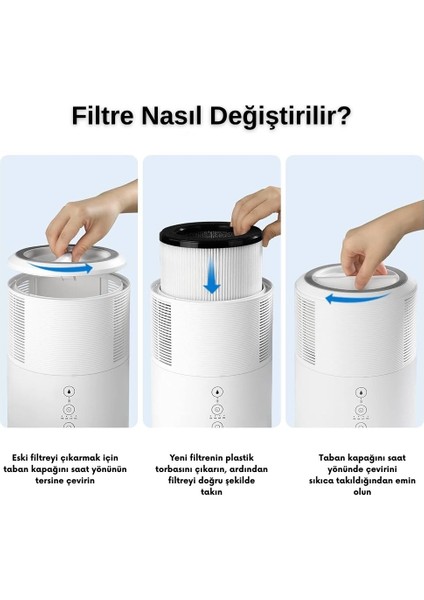 Filtre Nasıl Değiştirilir?

Eski filtreyi çıkarmak için taban kapağını saat yönünün tersine çevirin

Yeni filtrenin plastik torbasını çıkarın, ardından filtreyi doğru şekilde takın

Taban kapağını saat yönünde çevirini sıkıca takıldığından emin olun