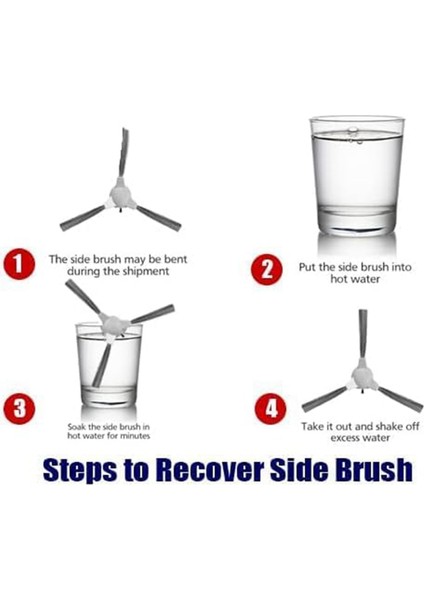 1
The side brush may be bent during the shipment

2
Put the side brush into hot water

3
Soak the side brush in hot water for minutes

4
Take it out and shake off excess water

Steps to Recover Side Brush