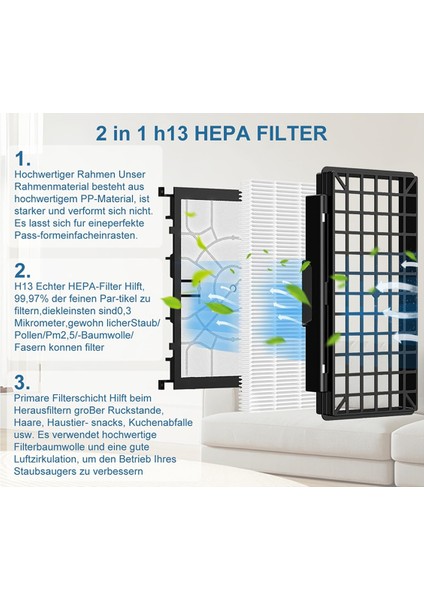 2 in 1 h13 HEPA FILTER

1.
Hochwertiger Rahmen Unser Rahmenmaterial besteht aus hochwertigem PP-Material, ist starker und verformt sich nicht. Es lasst sich fur eineperfekte Pass-formeinfacheinrasten.

2.
H13 Echter HEPA-Filter Hilft, 99,97% der feinen Par-tikel zu filtern,diekleinsten sind0,3 Mikrometer,gewohn licherStaub/ Pollen/Pm2,5/-Baumwolle/ Fasern konnen filter

3.
Primare Filterschicht Hilft beim Herausfiltern groBer Ruckstande, Haare, Haustier- snacks, Kuchenabfalle usw. Es verwendet hochwertige Filterbaumwolle und eine gute Luftzirkulation, um den Betrieb Ihres Staubsaugers zu verbessern