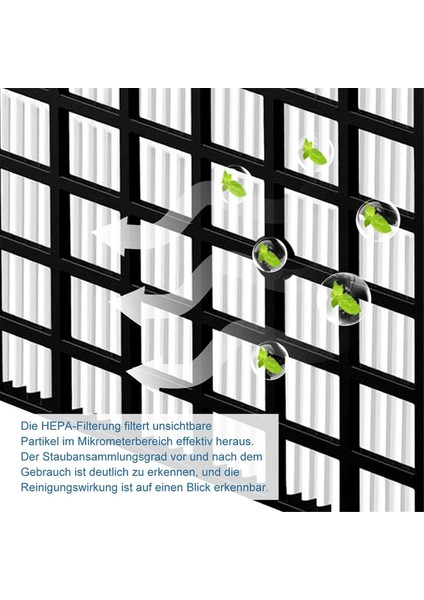 Die HEPA-Filterung filtert unsichtbare Partikel im Mikrometerbereich effektiv heraus. Der Staubansammlungsgrad vor und nach dem Gebrauch ist deutlich zu erkennen, und die Reinigungswirkung ist auf einen Blick erkennbar.