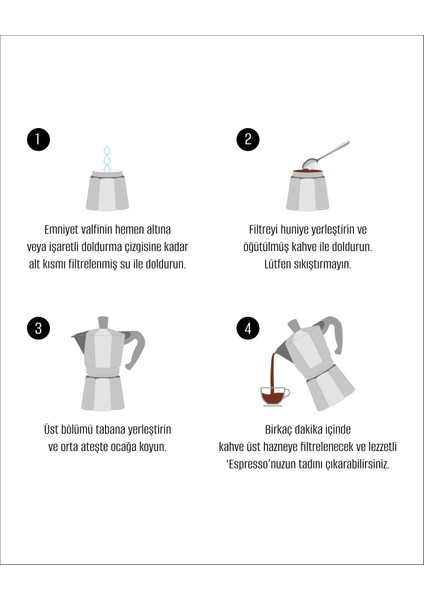 1

Emniyet valfinin hemen altına veya işaretli doldurma çizgisine kadar alt kısmı filtrelenmiş su ile doldurun.

2

Filtreyi huniye yerleştirin ve öğütülmüş kahve ile doldurun. Lütfen sıkıştırmayın.

3

Üst bölümü tabana yerleştirin ve orta ateşte ocağa koyun.

4

Birkaç dakika içinde kahve üst hazneye filtrelenecek ve lezzetli 'Espresso'nuzun tadını çıkarabilirsiniz.