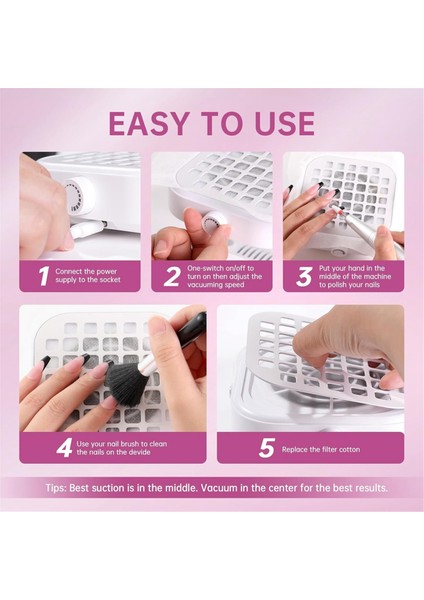 EASY TO USE

1 Connect the power supply to the socket

2 One-switch on/off to turn on then adjust the vacuuming speed

3 Put your hand in the middle of the machine to polish your nails

4 Use your nail brush to clean the nails on the devide

5 Replace the filter cotton

Tips: Best suction is in the middle. Vacuum in the center for the best results.