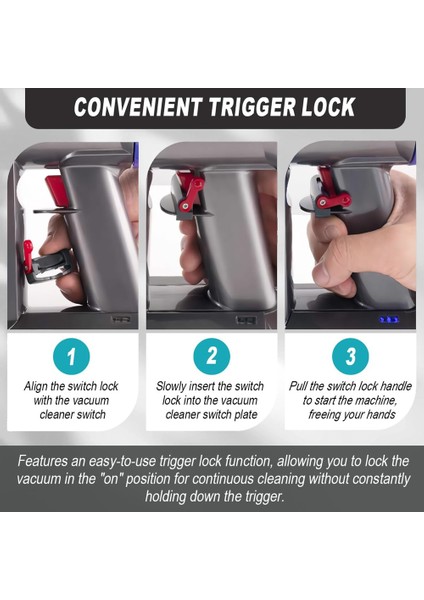 CONVENIENT TRIGGER LOCK

1

Align the switch lock with the vacuum cleaner switch

2

Slowly insert the switch lock into the vacuum cleaner switch plate

3

Pull the switch lock handle to start the machine, freeing your hands

Features an easy-to-use trigger lock function, allowing you to lock the vacuum in the "on" position for continuous cleaning without constantly holding down the trigger.