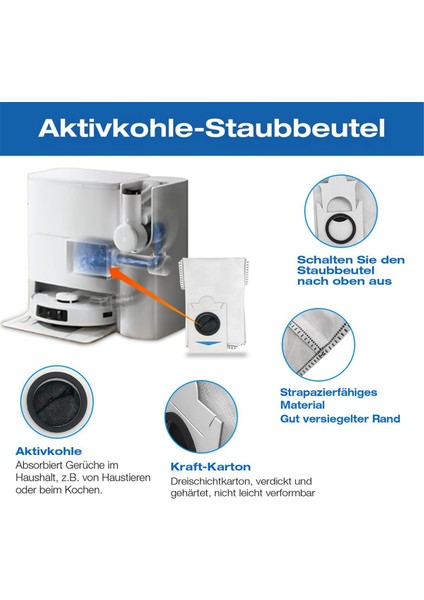 Aktivkohle-Staubbeutel

Schalten Sie den Staubbeutel nach oben aus

Strapazierfähiges Material
Gut versiegelter Rand

Aktivkohle
Absorbiert Gerüche im Haushalt, z.B. von Haustieren oder beim Kochen.

Kraft-Karton
Dreischichtkarton, verdickt und gehärtet, nicht leicht verformbar