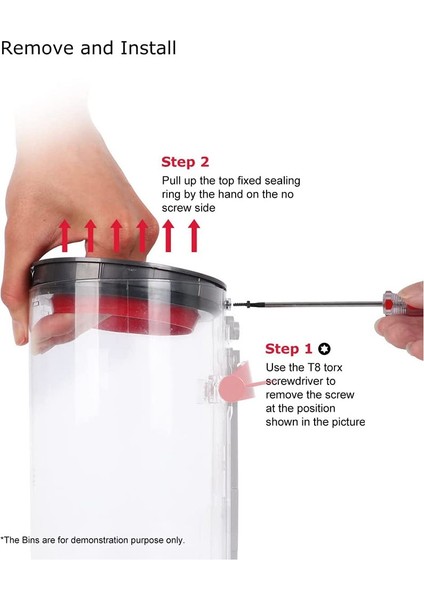 Remove and Install

Step 2
Pull up the top fixed sealing ring by the hand on the no screw side

Step 1
Use the T8 torx screwdriver to remove the screw at the position shown in the picture

*The Bins are for demonstration purpose only.