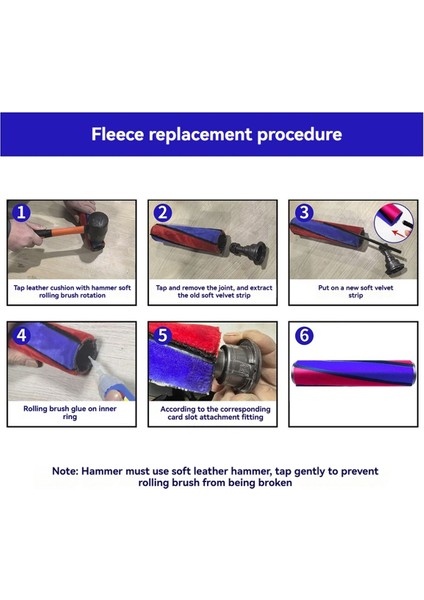 Fleece replacement procedure

1

Tap leather cushion with hammer soft rolling brush rotation

2

Tap and remove the joint, and extract the old soft velvet strip

3

Put on a new soft velvet strip

4

Rolling brush glue on inner ring

5

According to the corresponding card slot attachment fitting

6

Note: Hammer must use soft leather hammer, tap gently to prevent rolling brush from being broken