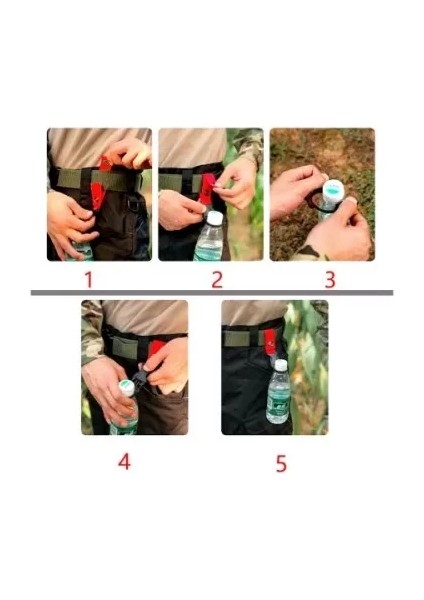 1 2 3

4 5