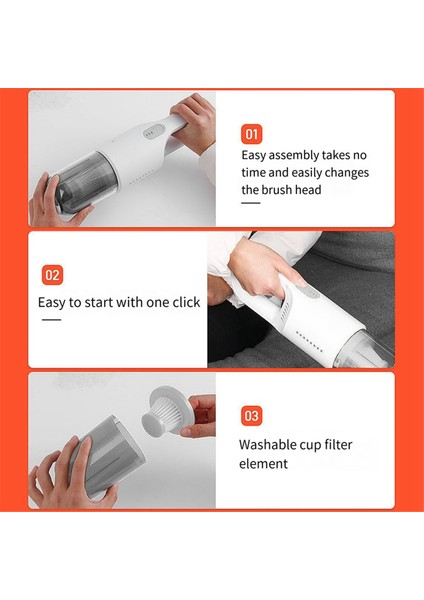 01

Easy assembly takes no time and easily changes the brush head

02

Easy to start with one click

03

Washable cup filter element