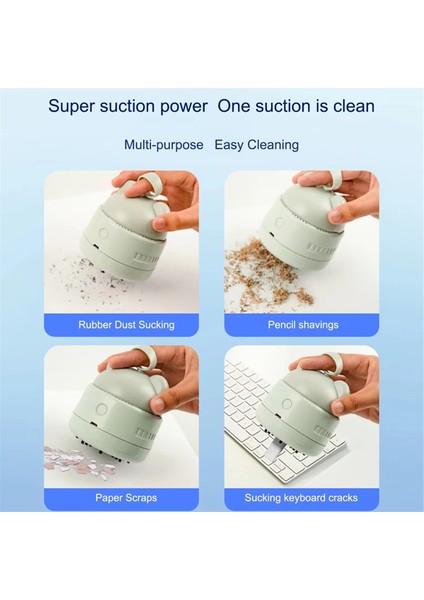 Super suction power One suction is clean

Multi-purpose Easy Cleaning

Rubber Dust Sucking

Pencil shavings

Paper Scraps

Sucking keyboard cracks