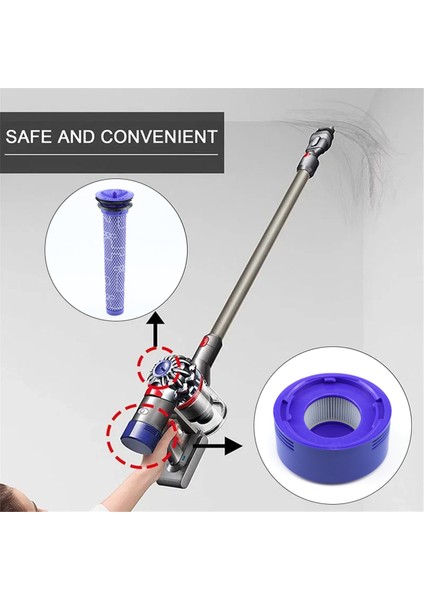 SAFE AND CONVENIENT