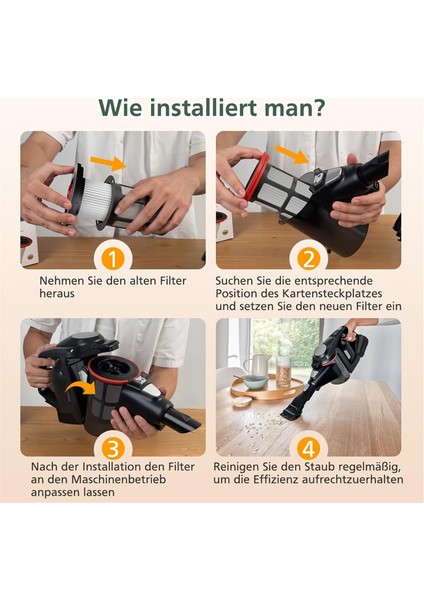 Wie installiert man?

1

Nehmen Sie den alten Filter heraus

2

Suchen Sie die entsprechende Position des Kartensteckplatzes und setzen Sie den neuen Filter ein

3

Nach der Installation den Filter an den Maschinenbetrieb anpassen lassen

4

Reinigen Sie den Staub regelmäßig, um die Effizienz aufrechtzuerhalten