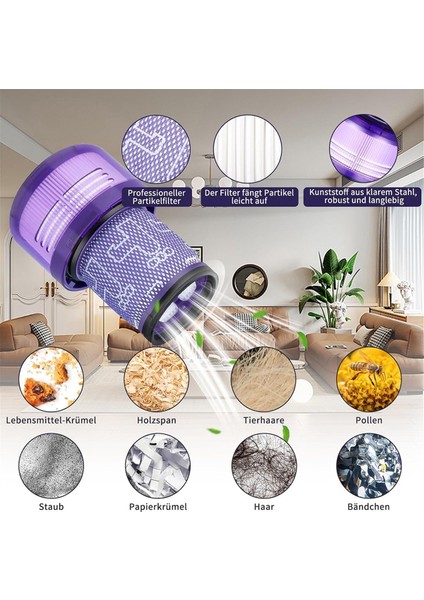 Professioneller Partikelfilter

Der Filter fängt Partikel leicht auf

Kunststoff aus klarem Stahl, robust und langlebig

Lebensmittel-Krümel

Holzspan

Tierhaare

Pollen

Staub

Papierkrümel

Haar

Bändchen