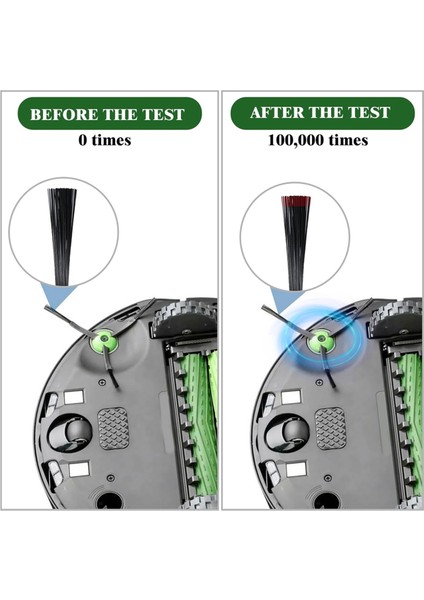 BEFORE THE TEST
0 times

AFTER THE TEST
100,000 times